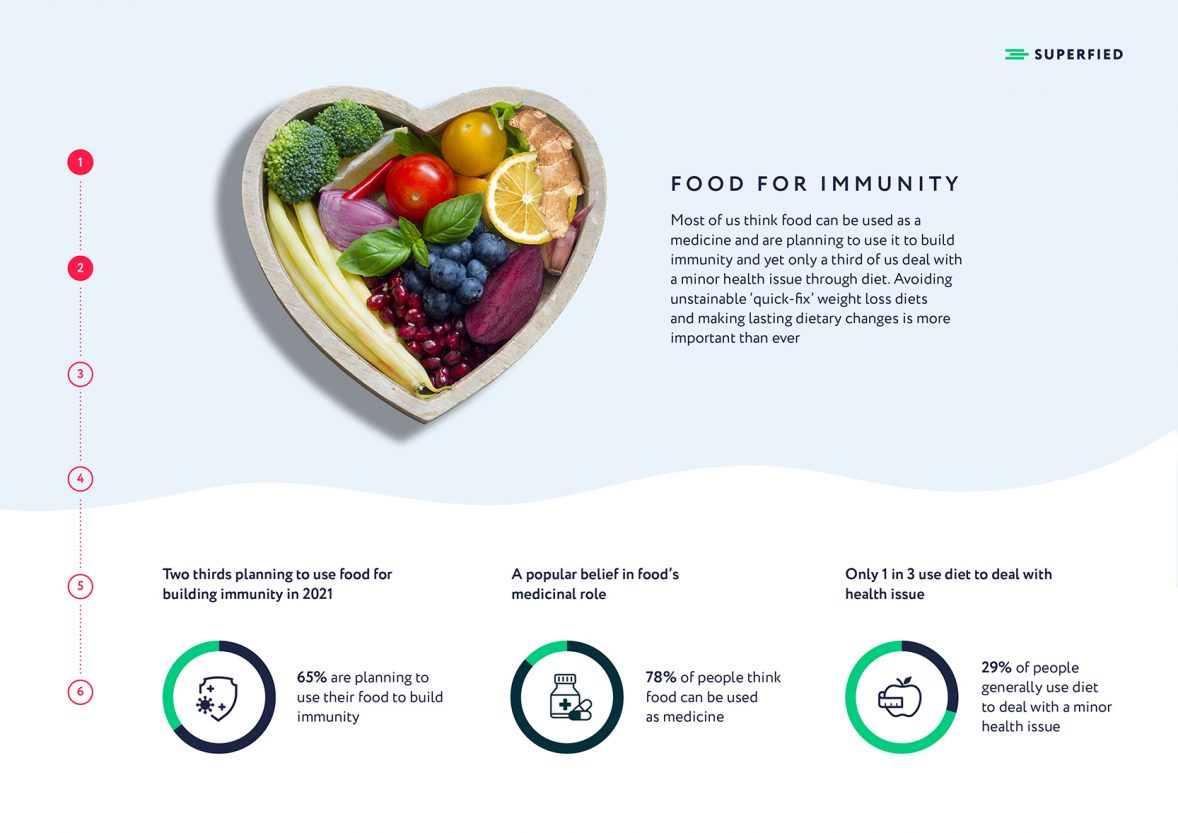 SUPERFIED

1

2

3

4

5

6

FOOD FOR IMMUNITY

Most of us think food can be used as a medicine and are planning to use it to build immunity and yet only a third of us deal with a minor health issue through diet. Avoiding unstainable 'quick-fix' weight loss diets and making lasting dietary changes is more important than ever

Two thirds planning to use food for building immunity in 2021

65% are planning to use their food to build immunity

A popular belief in food's medicinal role

78% of people think food can be used as medicine

Only 1 in 3 use diet to deal with health issue

29% of people generally use diet to deal with a minor health issue